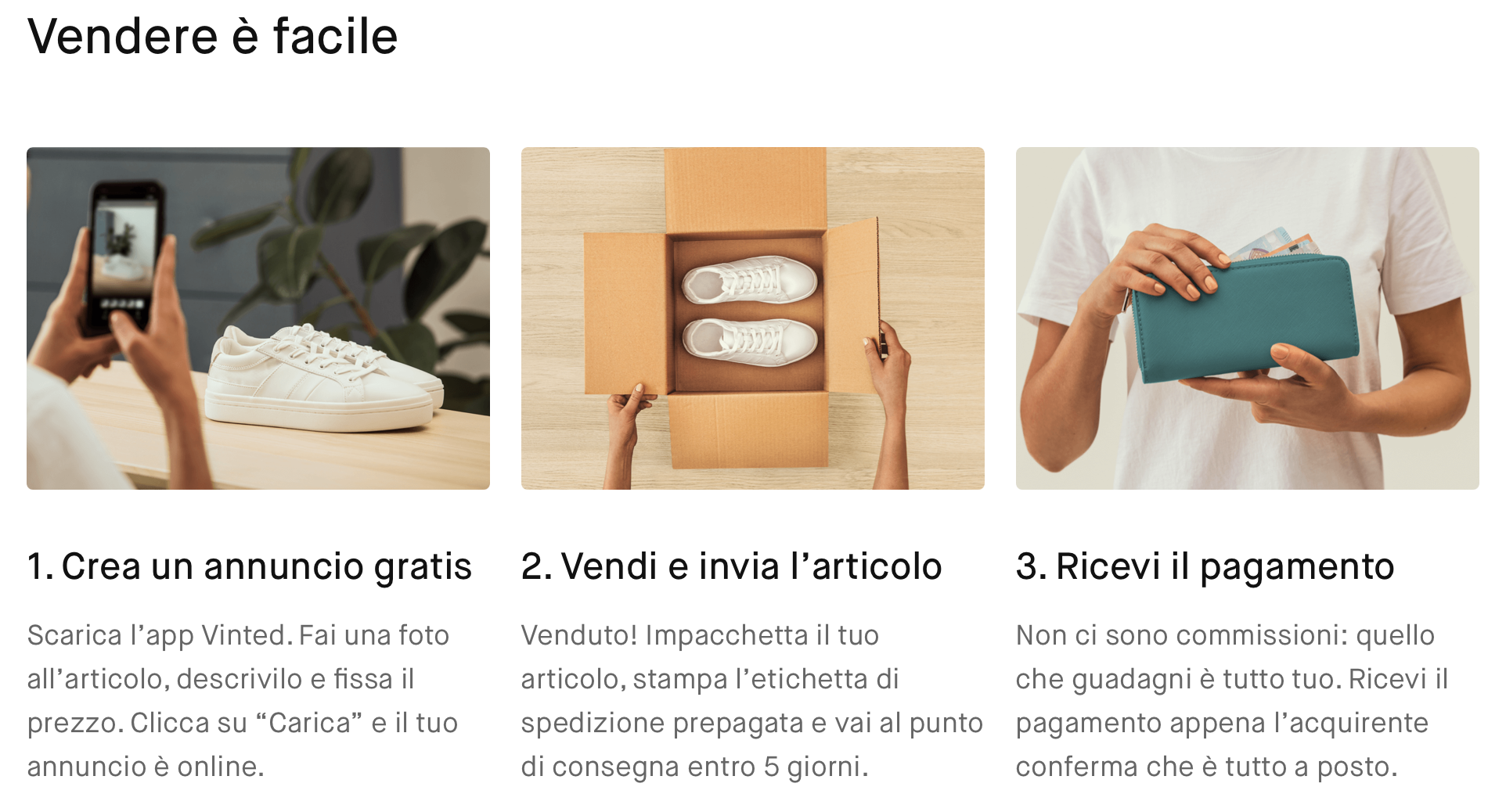 Vendere è facile

1. Crea un annuncio gratis

Scarica l’app Vinted. Fai una foto all’articolo, descrivilo e fissa il prezzo. Clicca su “Carica” e il tuo annuncio è online.

2. Vendi e invia l’articolo

Venduto! Impacchetta il tuo articolo, stampa l’etichetta di spedizione prepagata e vai al punto di consegna entro 5 giorni.

3. Ricevi il pagamento

Non ci sono commissioni: quello che guadagni è tutto tuo. Ricevi il pagamento appena l’acquirente conferma che è tutto a posto.